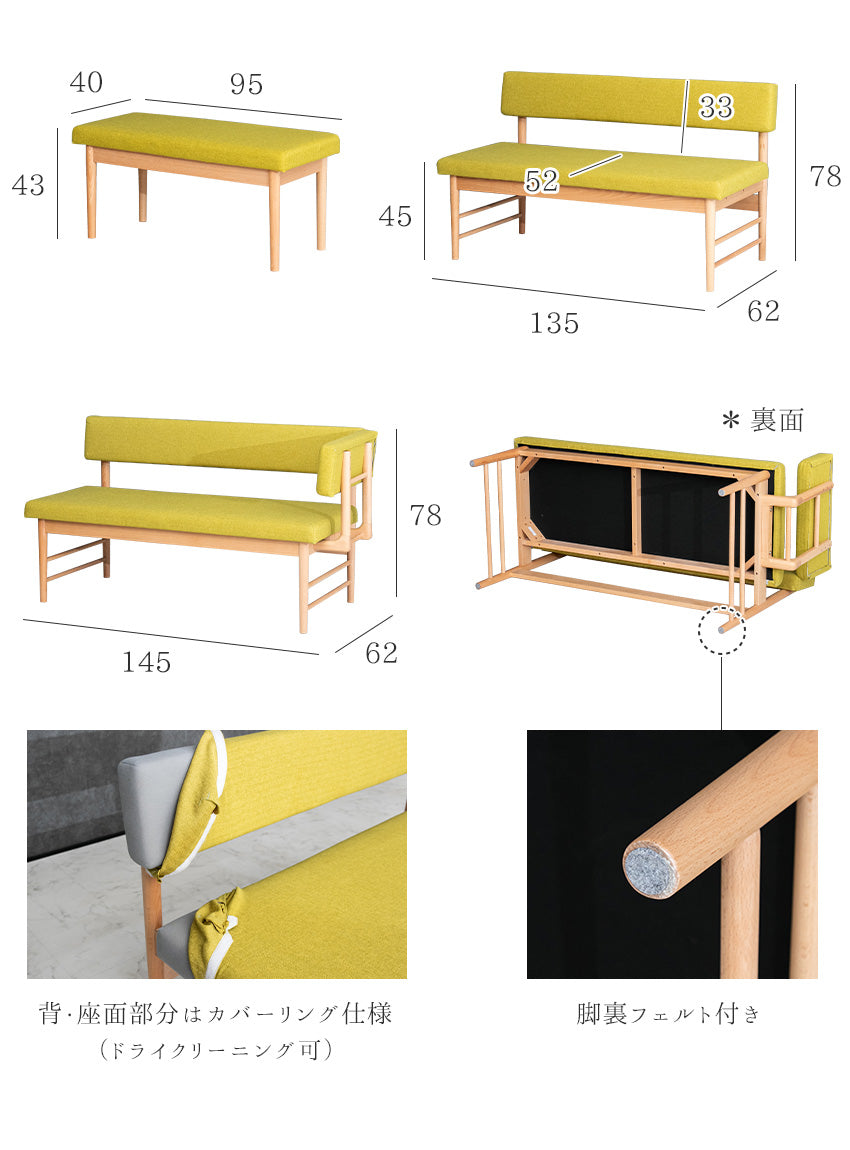 40
95
43

33
52
45
78
135
62

78
145
62

＊裏面

背･座面部分はカバーリング仕様
（ドライクリーニング可）

脚裏フェルト付き