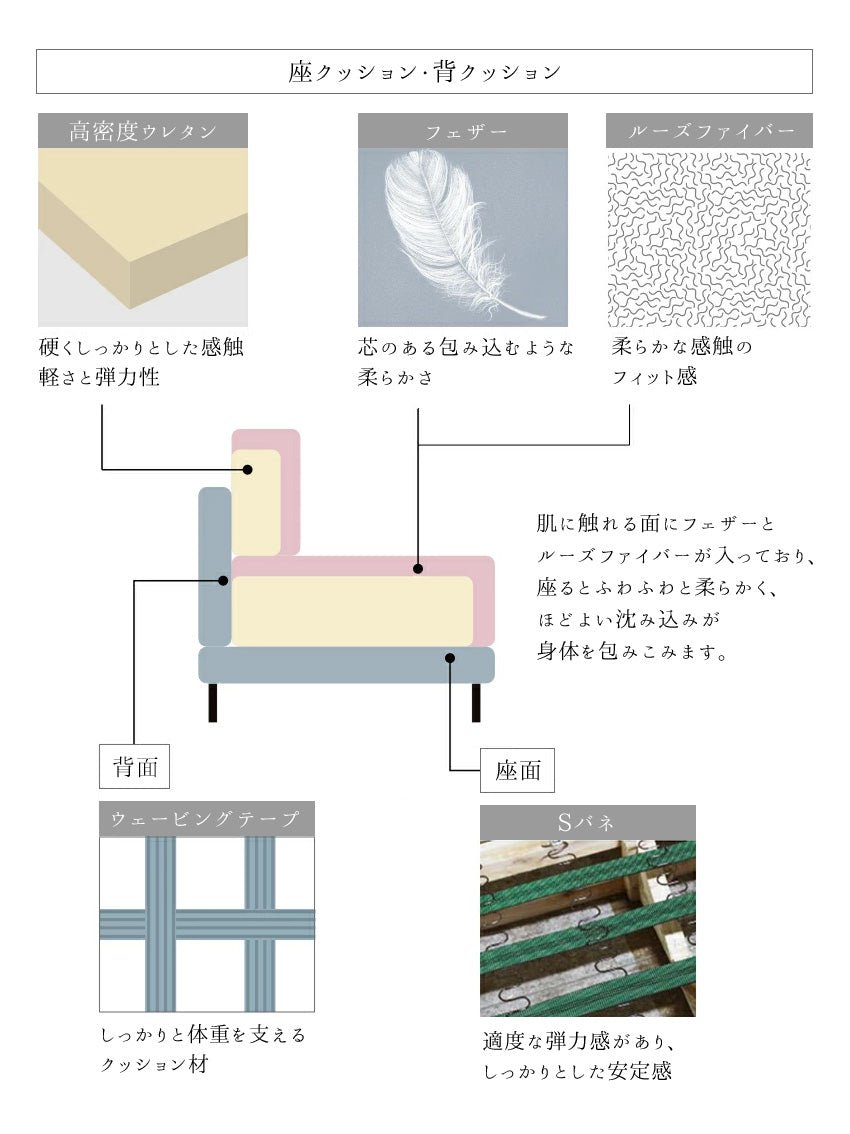 座クッション・背クッション

高密度ウレタン

硬くしっかりとした感触
軽さと弾力性

フェザー

芯のある包み込むような
柔らかさ

ルーズファイバー

柔らかな感触の
フィット感

肌に触れる面にフェザーと
ルーズファイバーが入っており、
座るとふわふわと柔らかく、
ほどよい沈み込みが
身体を包みこみます。

背面

座面

ウェービングテープ

しっかりと体重を支える
クッション材

Sバネ

適度な弾力感があり、
しっかりとした安定感